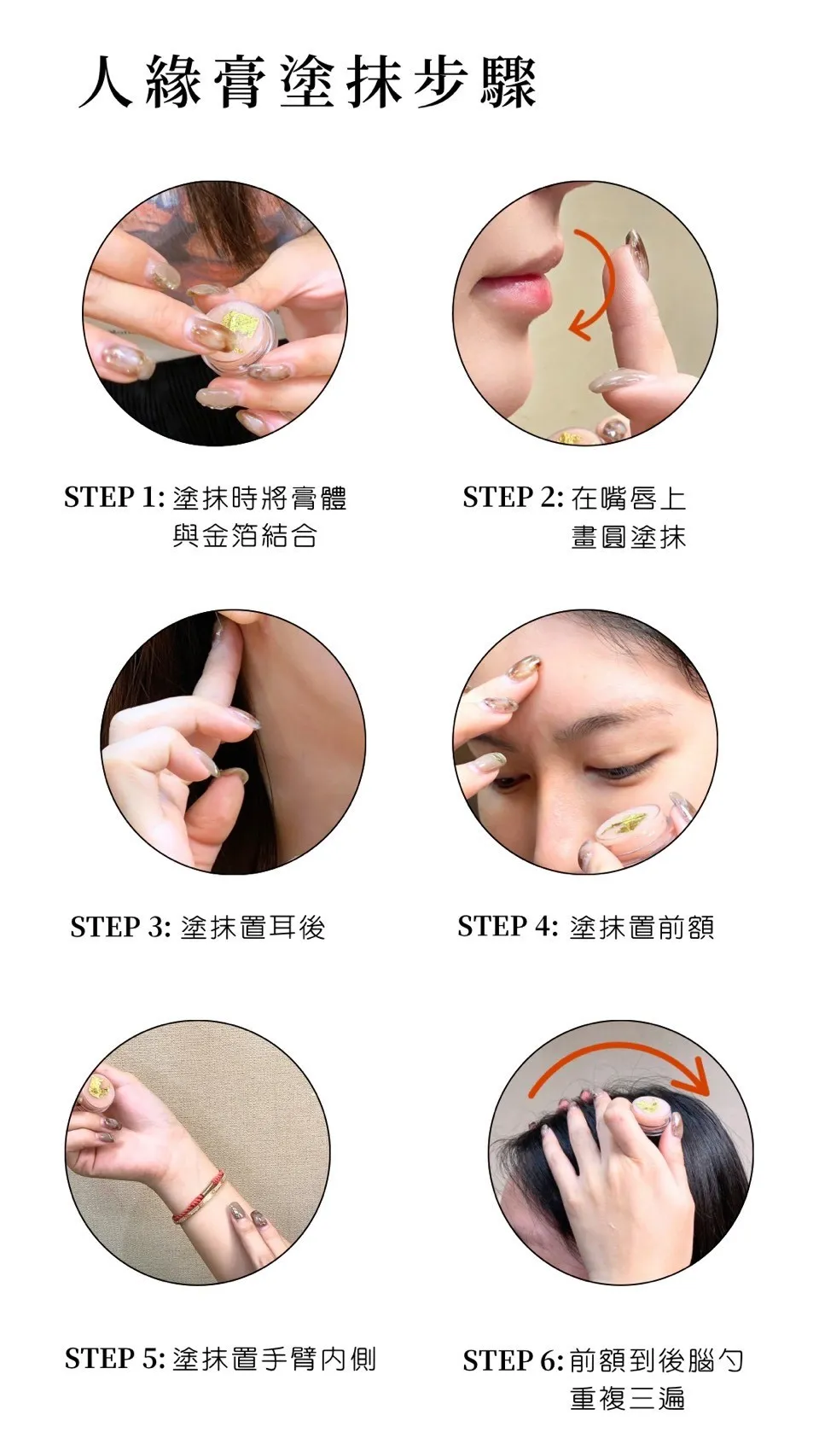 人緣膏塗抹步驟

STEP 1: 塗抹時將膏體與金箔結合

STEP 2: 在嘴唇上畫圓塗抹

STEP 3: 塗抹置耳後

STEP 4: 塗抹置前額

STEP 5: 塗抹置手臂內側

STEP 6: 前額到後腦勺重複三遍